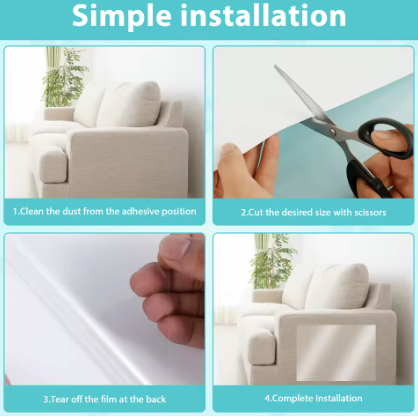 Simple installation

1.Clean the dust from the adhesive position

2.Cut the desired size with scissors

3.Tear off the film at the back

4.Complete Installation